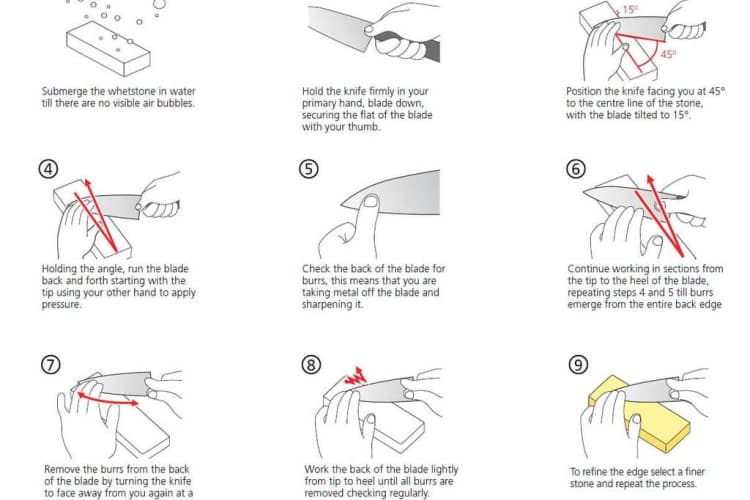 Submerge the whetstone in water till there are no visible air bubbles.

Hold the knife firmly in your primary hand, blade down, securing the flat of the blade with your thumb.

15°

45°

Position the knife facing you at 45° to the centre line of the stone, with the blade tilted to 15°.

④

Holding the angle, run the blade back and forth starting with the tip using your other hand to apply pressure.

⑤

Check the back of the blade for burrs, this means that you are taking metal off the blade and sharpening it.

⑥

Continue working in sections from the tip to the heel of the blade, repeating steps 4 and 5 till burrs emerge from the entire back edge

⑦

Remove the burrs from the back of the blade by turning the knife to face away from you again at a

⑧

Work the back of the blade lightly from tip to heel until all burrs are removed checking regularly.

⑨

To refine the edge select a finer stone and repeat the process.